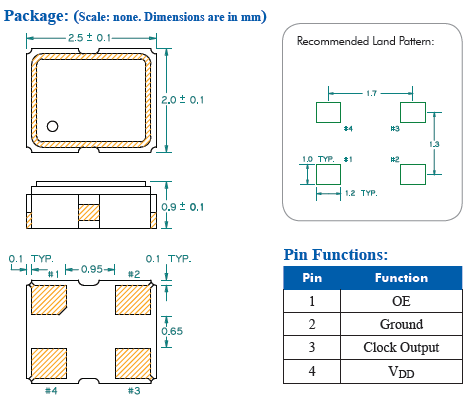 Package: (Scale: none. Dimensions are in mm)

2.5 ± 0.1

2.0 ± 0.1

0.9 ± 0.1

0.1 TYP.

#1

0.95

#2

0.1 TYP.

0.65

#4

#3

Recommended Land Pattern:

1.7

#4

#3

1.3

1.0 TYP.

#1

#2

1.2 TYP.

Pin Functions:

| Pin | Function |
|---|---|
| 1 | OE |
| 2 | Ground |
| 3 | Clock Output |
| 4 | $V_{DD}$ |